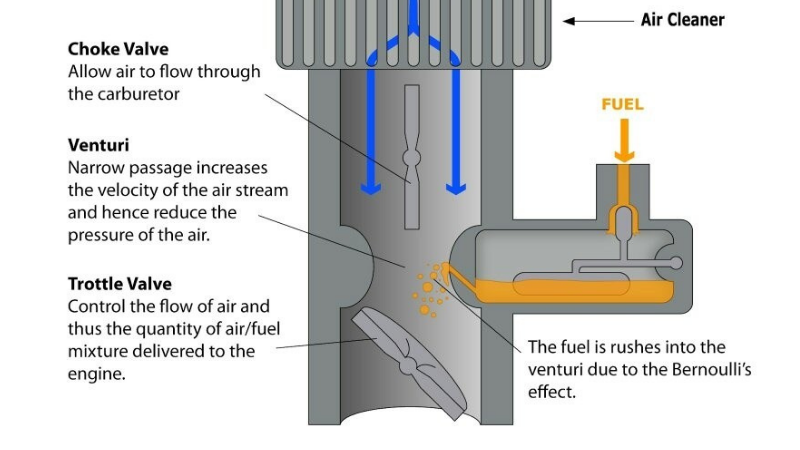 Air Cleaner

Choke Valve
Allow air to flow through the carburetor

FUEL

Venturi
Narrow passage increases the velocity of the air stream and hence reduce the pressure of the air.

Trottle Valve
Control the flow of air and thus the quantity of air/fuel mixture delivered to the engine.

The fuel is rushes into the venturi due to the Bernoulli's effect.